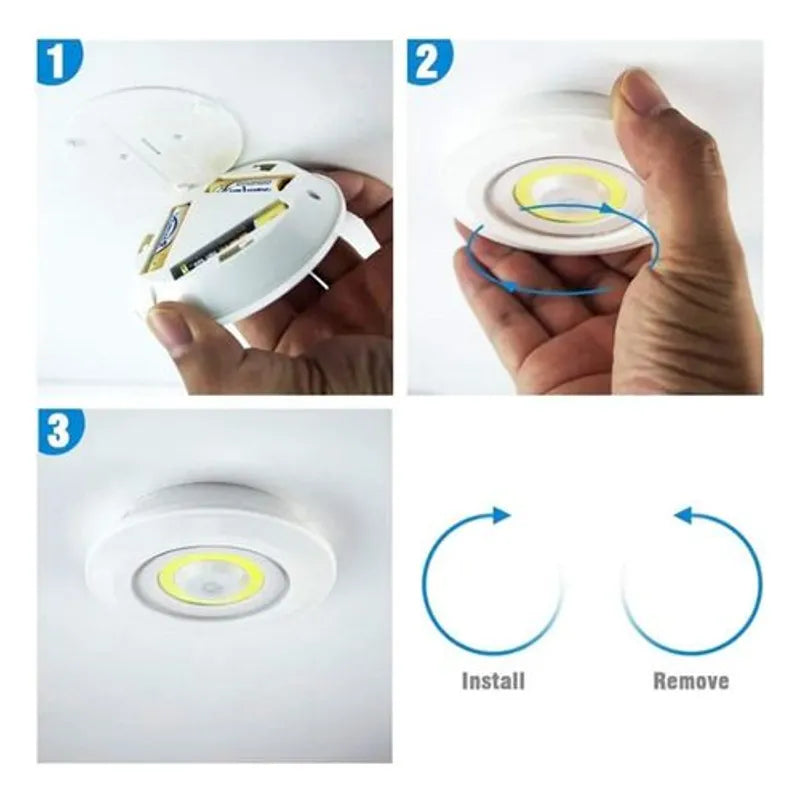 1

2

3

Install

Remove